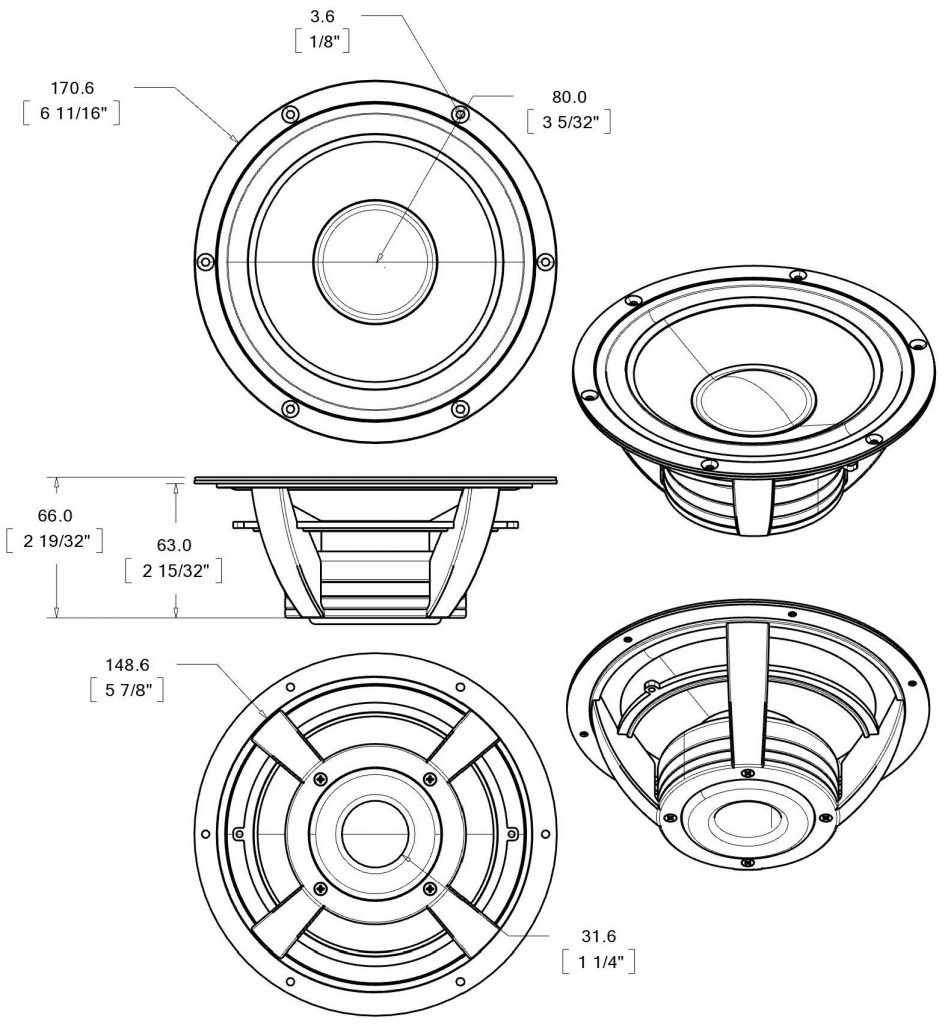 3.6
[ 1/8" ]

170.6
[ 6 11/16" ]

80.0
[ 3 5/32" ]

66.0
[ 2 19/32" ]

63.0
[ 2 15/32" ]

148.6
[ 5 7/8" ]

31.6
[ 1 1/4" ]